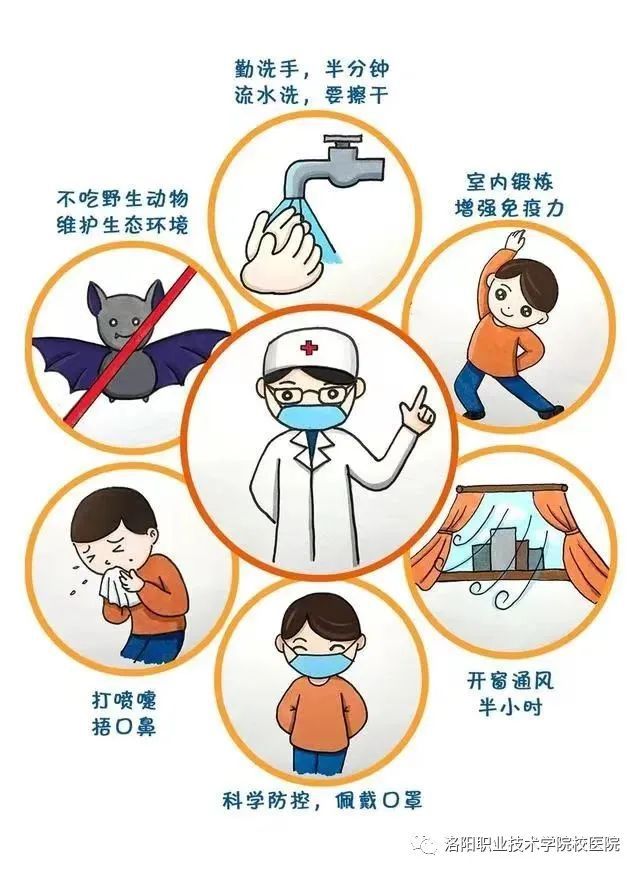 勤洗手，半分钟
流水洗，要擦干

不吃野生动物
维护生态环境

室内锻炼
增强免疫力

打喷嚏
捂口鼻

开窗通风
半小时

科学防控，佩戴口罩

洛阳职业技术学院校医院